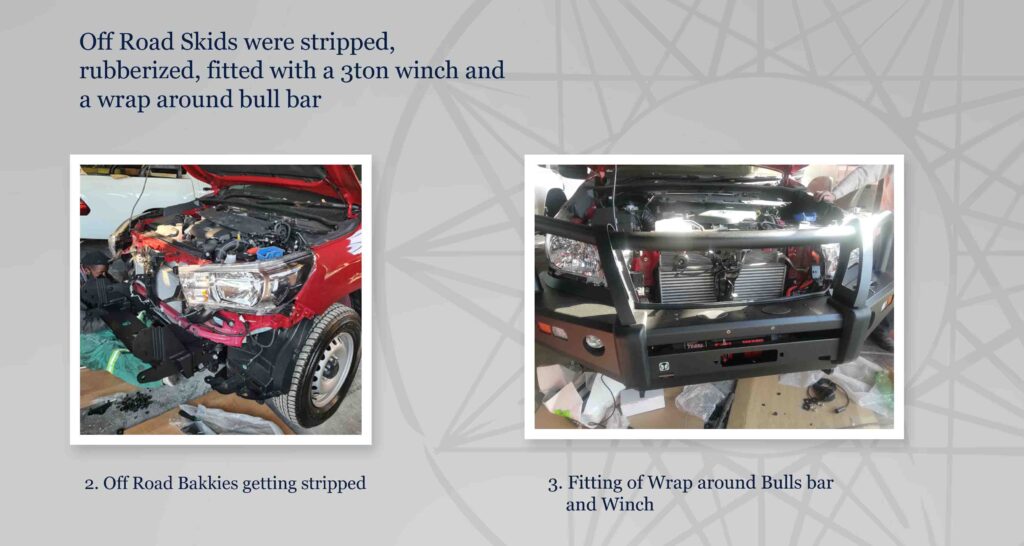 Off Road Skids were stripped, rubberized, fitted with a 3ton winch and a wrap around bull bar

2. Off Road Bakkies getting stripped

3. Fitting of Wrap around Bulls bar and Winch